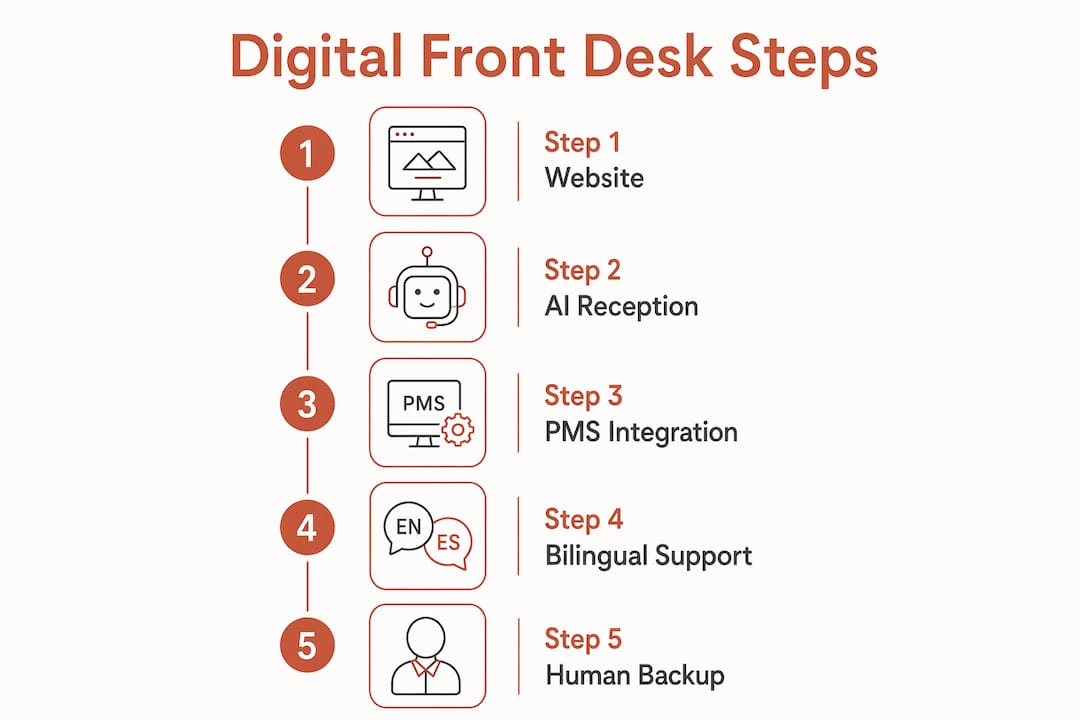 Digital Front Desk Steps

1
Step 1
Website

2
Step 2
AI Reception

3
PMS
Step 3
PMS Integration

4
EN
ES
Step 4
Bilingual Support

5
Step 5
Human Backup